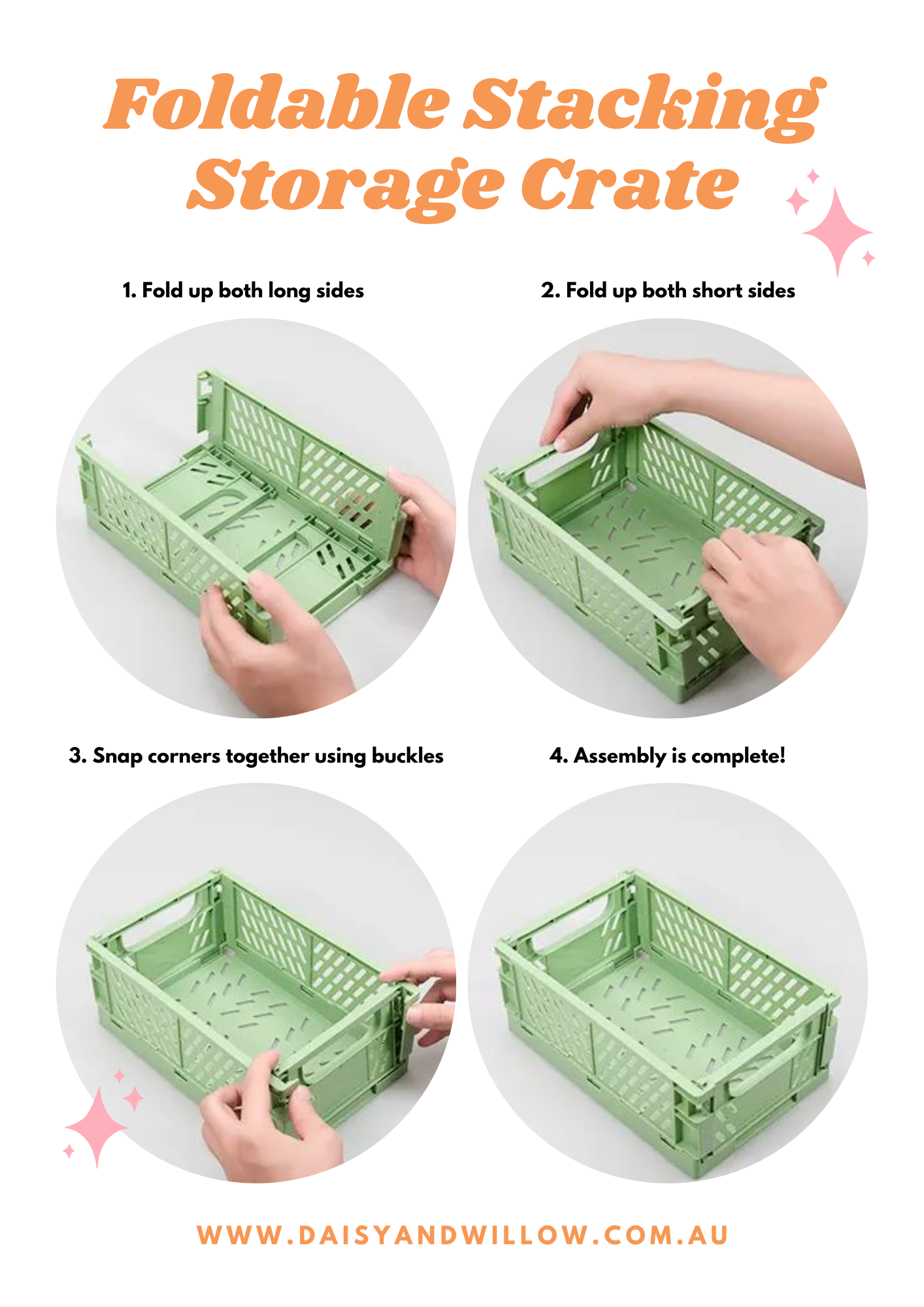 Foldable Stacking Storage Crate

1. Fold up both long sides

2. Fold up both short sides

3. Snap corners together using buckles

4. Assembly is complete!

WWW.DAISYANDWILLOW.COM.AU